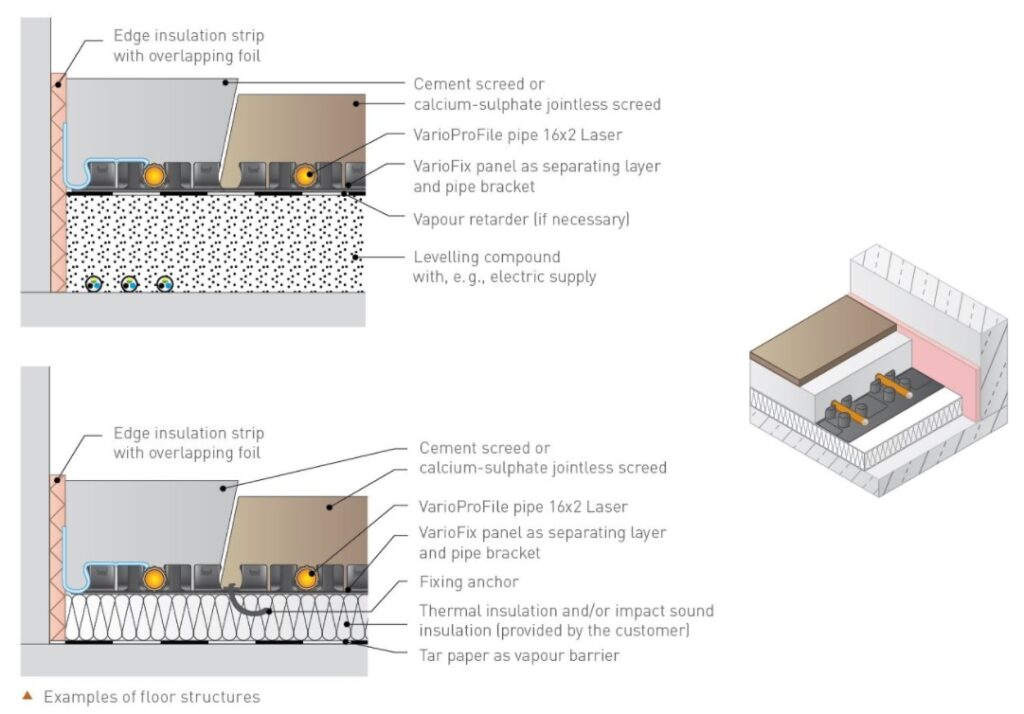 Edge insulation strip with overlapping foil

Cement screed or calcium-sulphate jointless screed

VarioProFile pipe 16x2 Laser

VarioFix panel as separating layer and pipe bracket

Vapour retarder (if necessary)

Levelling compound with, e. g., electric supply

Edge insulation strip with overlapping foil

Cement screed or calcium-sulphate jointless screed

VarioProFile pipe 16x2 Laser

VarioFix panel as separating layer and pipe bracket

Fixing anchor

Thermal insulation and/or impact sound insulation (provided by the customer)

Tar paper as vapour barrier

▲ Examples of floor structures